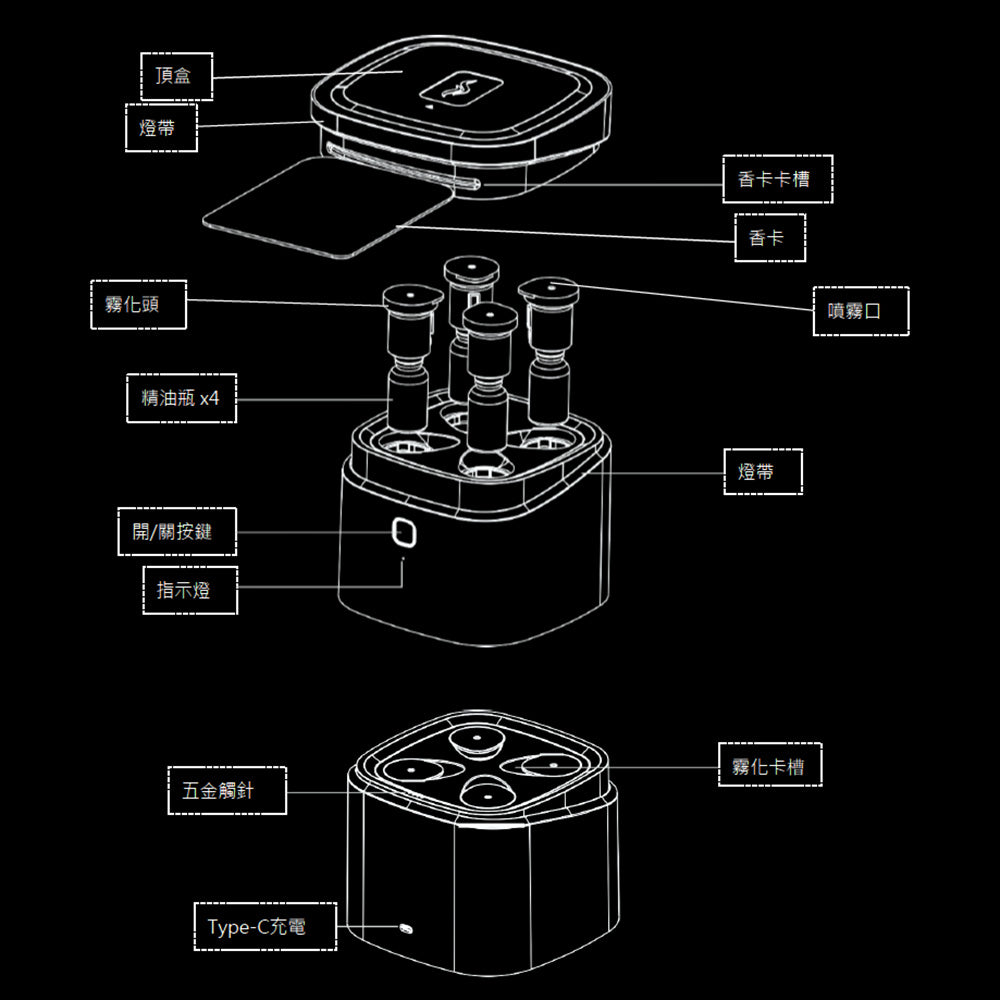 頂盒

燈帶

香卡卡槽

香卡

霧化頭

噴霧口

精油瓶 x4

燈帶

開/關按鍵

指示燈

五金觸針

霧化卡槽

Type-C充電